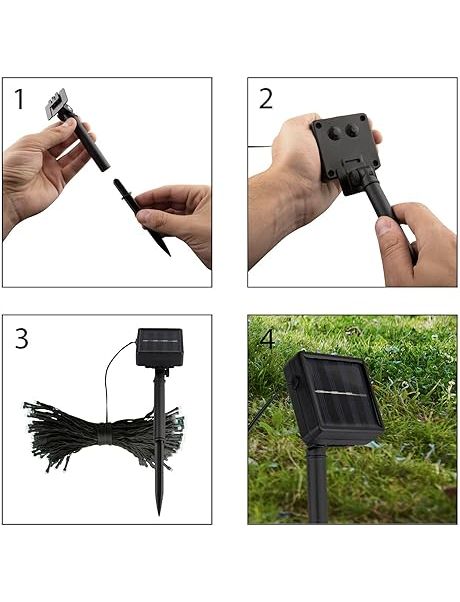 1

2

3

4