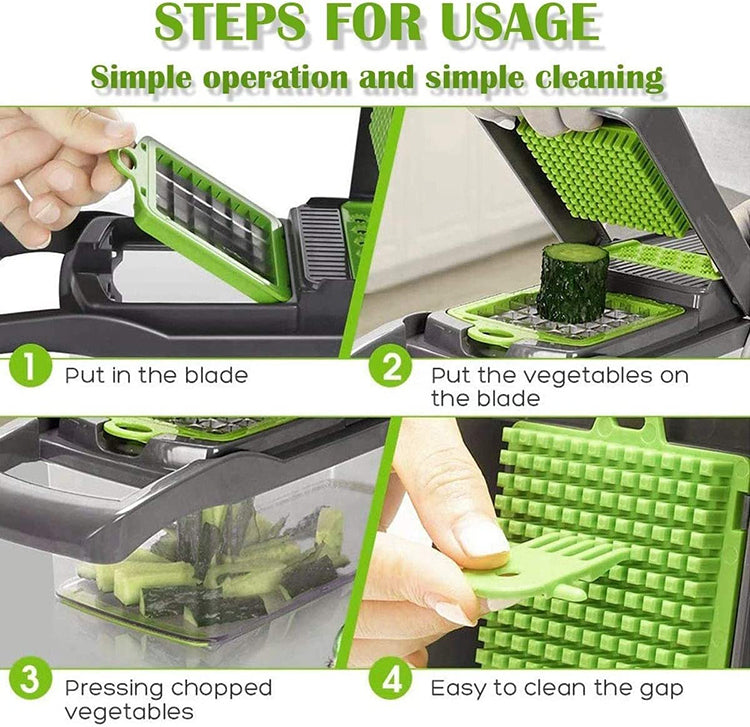 STEPS FOR USAGE

Simple operation and simple cleaning

1 Put in the blade

2 Put the vegetables on the blade

3 Pressing chopped vegetables

4 Easy to clean the gap