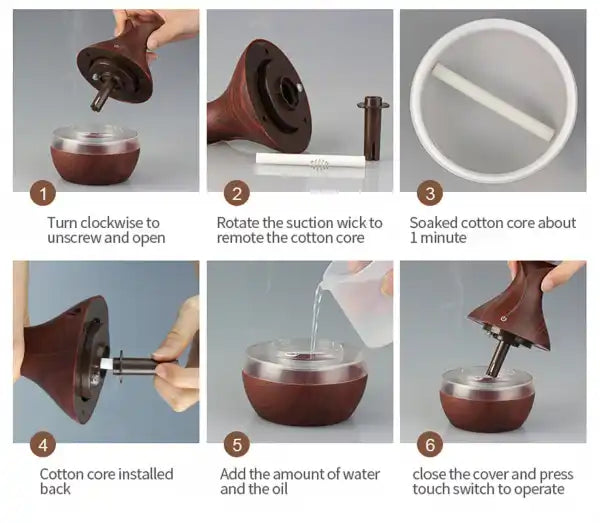 1
Turn clockwise to unscrew and open

2
Rotate the suction wick to remote the cotton core

3
Soaked cotton core about 1 minute

4
Cotton core installed back

5
Add the amount of water and the oil

6
close the cover and press touch switch to operate