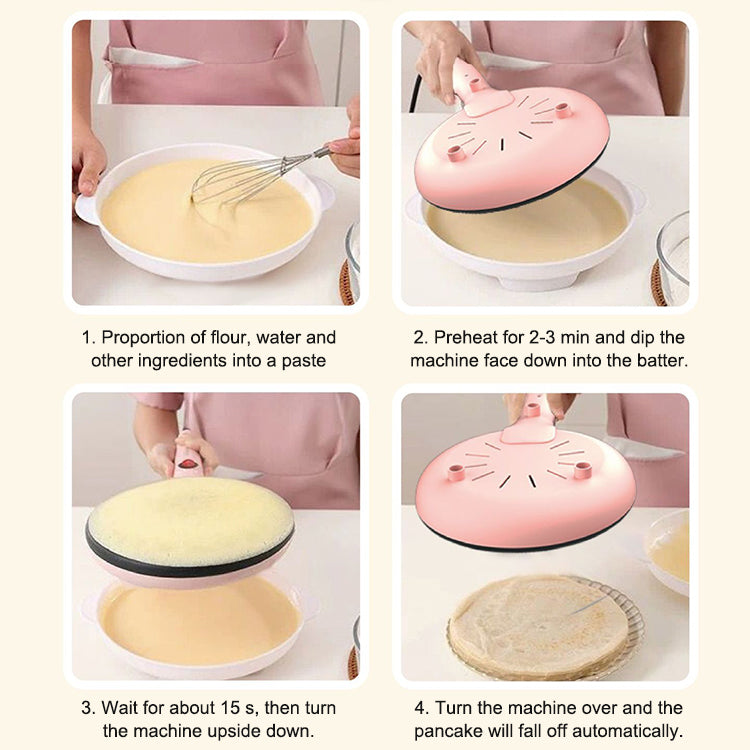 1. Proportion of flour, water and other ingredients into a paste

2. Preheat for 2-3 min and dip the machine face down into the batter.

3. Wait for about 15 s, then turn the machine upside down.

4. Turn the machine over and the pancake will fall off automatically.