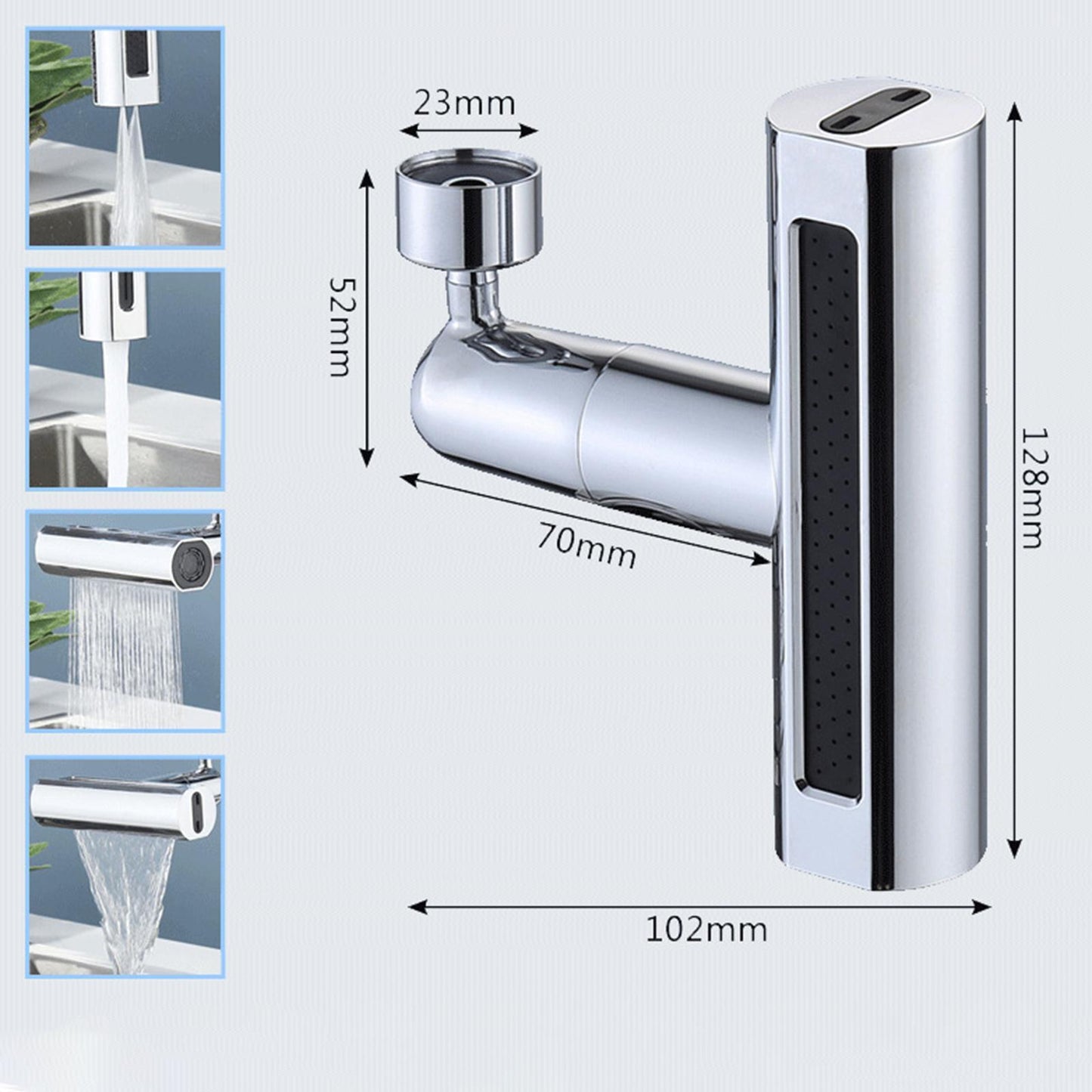 23mm

52mm

70mm

128mm

102mm