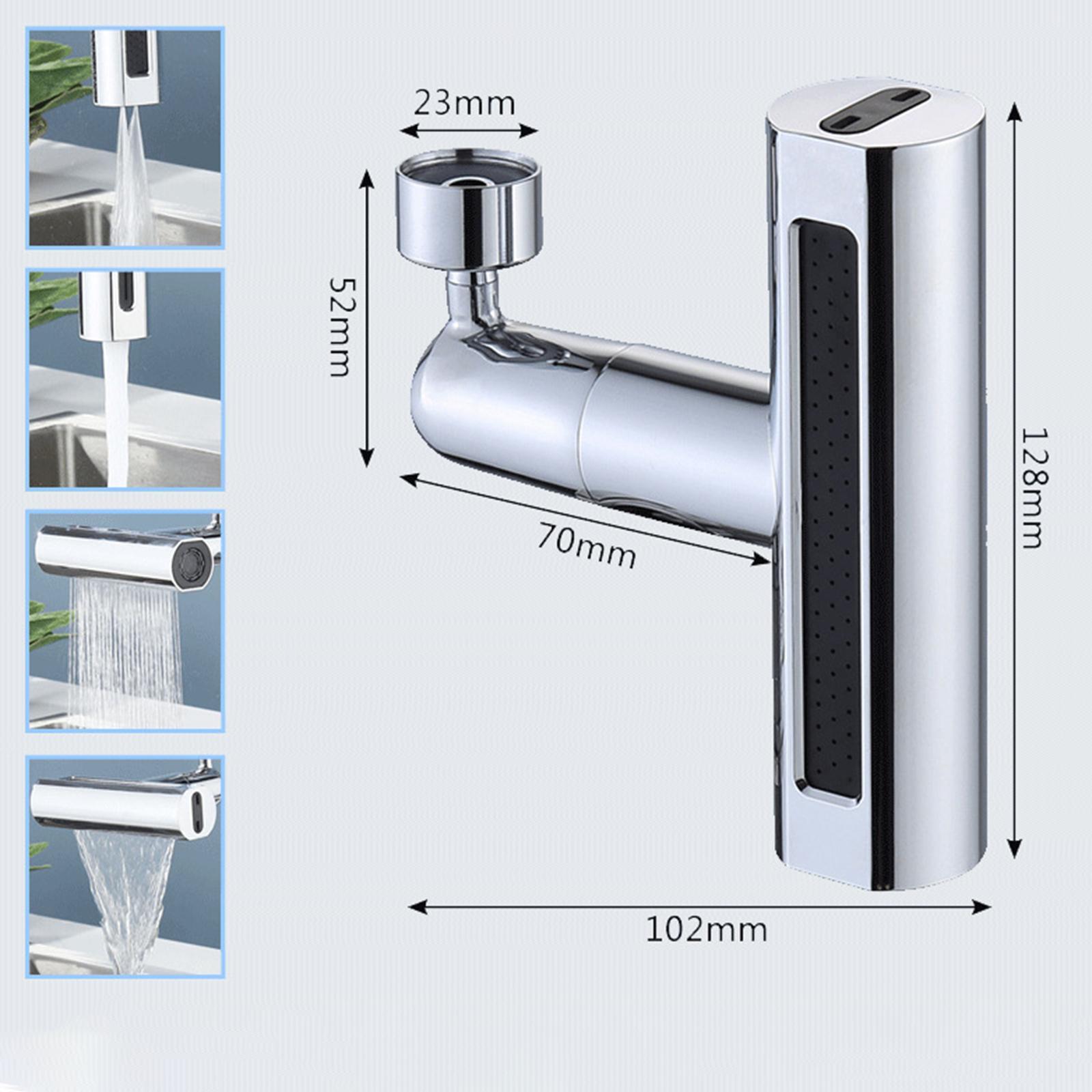 23mm
52mm
70mm
128mm
102mm