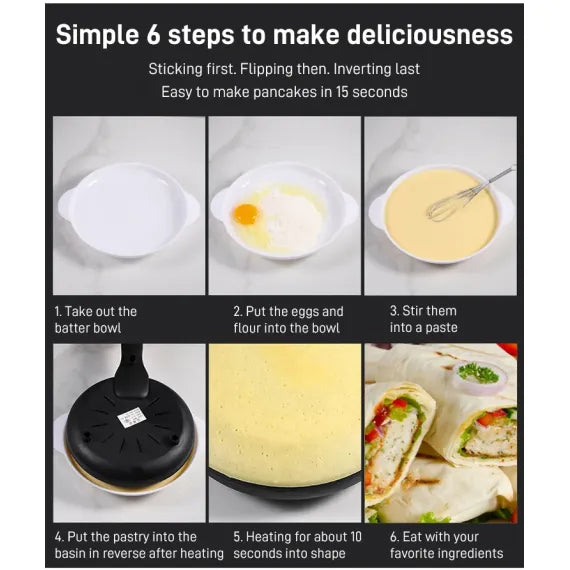 Simple 6 steps to make deliciousness

Sticking first. Flipping then. Inverting last
Easy to make pancakes in 15 seconds

1. Take out the batter bowl

2. Put the eggs and flour into the bowl

3. Stir them into a paste

4. Put the pastry into the basin in reverse after heating

5. Heating for about 10 seconds into shape

6. Eat with your favorite ingredients