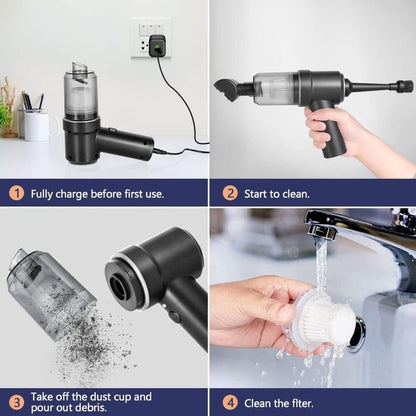 1 Fully charge before first use.

2 Start to clean.

3 Take off the dust cup and pour out debris.

4 Clean the flter.