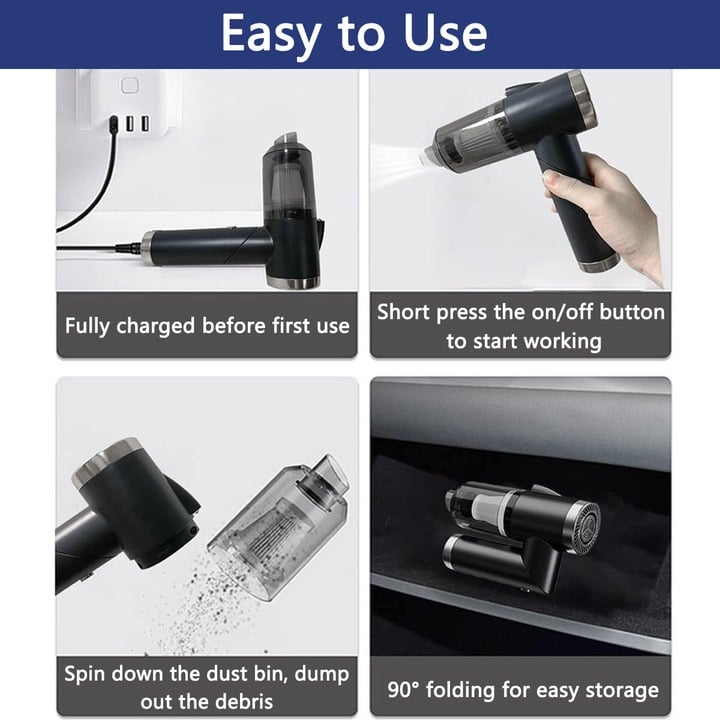 Easy to Use

Fully charged before first use

Short press the on/off button to start working

Spin down the dust bin, dump out the debris

90° folding for easy storage